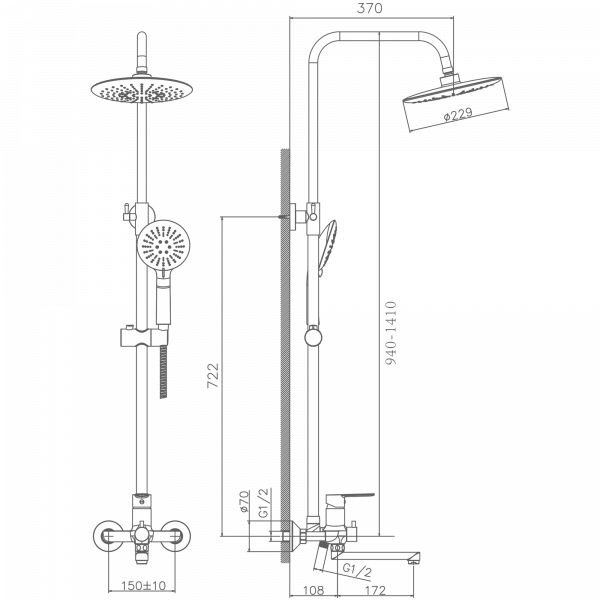 370

ø229

940-1410

722

ø70

G1/2

G1/2

150±10

108

172